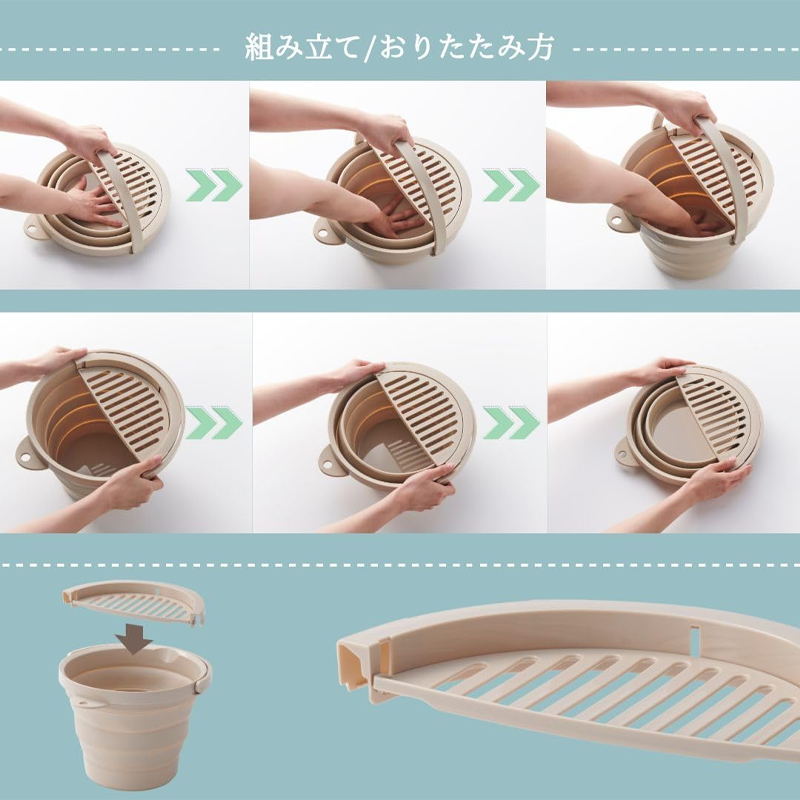 組み立て/おりたたみ方